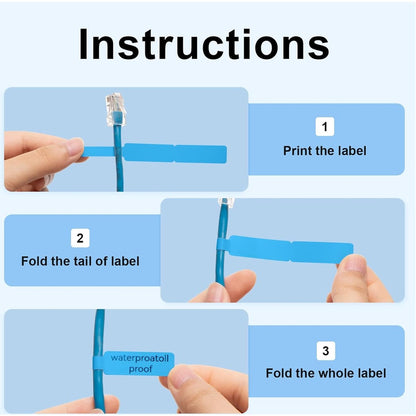 Instructions

1
Print the label

2
Fold the tail of label

waterproatoll
proof

3
Fold the whole label